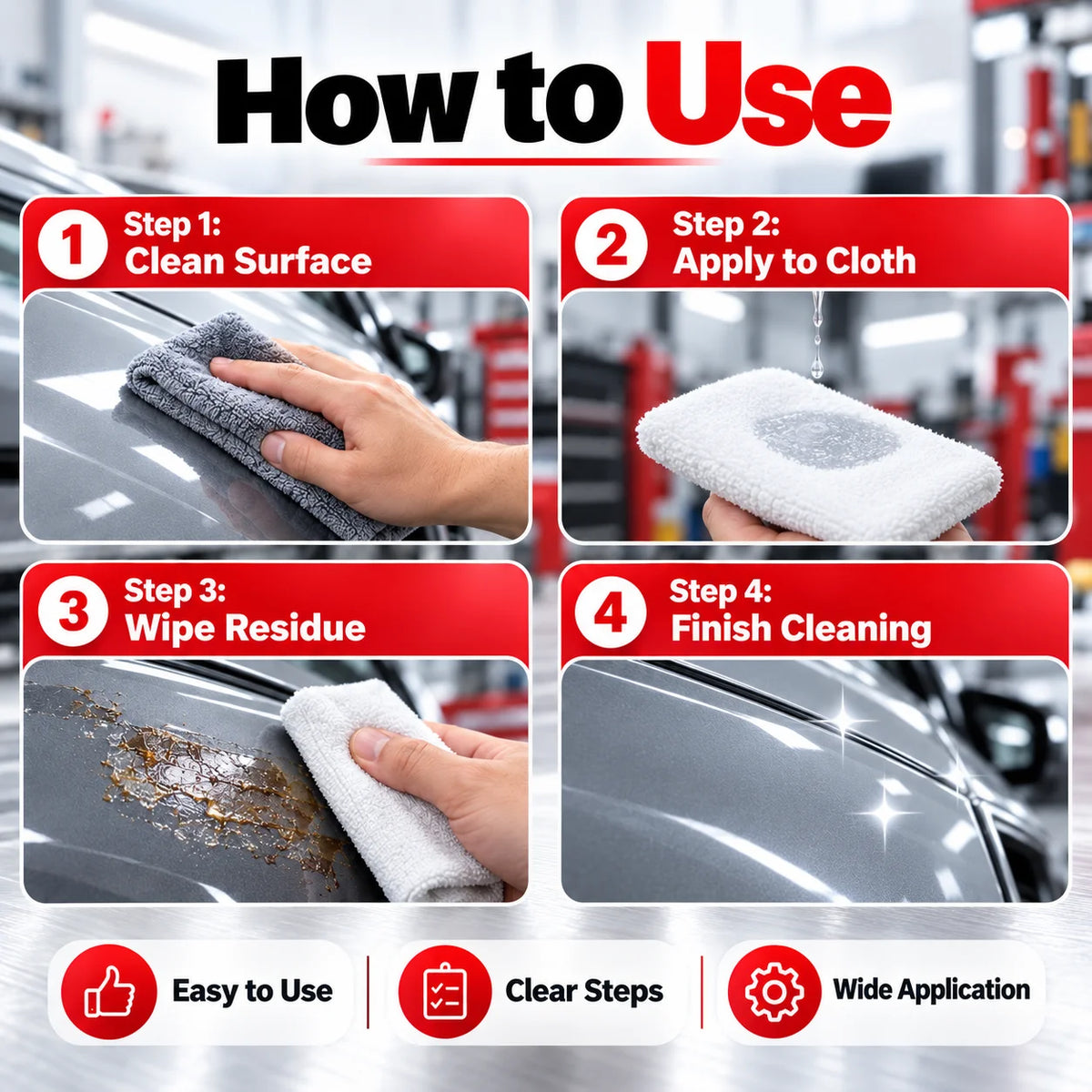 How to Use

1
Step 1:
Clean Surface

2
Step 2:
Apply to Cloth

3
Step 3:
Wipe Residue

4
Step 4:
Finish Cleaning

Easy to Use

Clear Steps

Wide Application