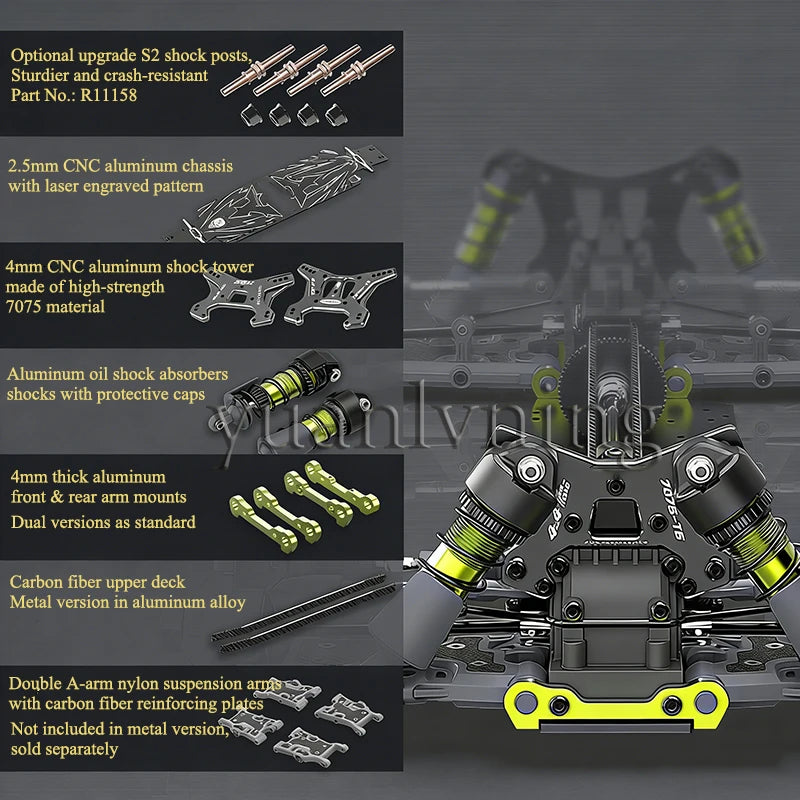 Optional upgrade S2 shock posts,
Sturdier and crash-resistant
Part No.: R11158

2.5mm CNC aluminum chassis
with laser engraved pattern

4mm CNC aluminum shock tower
made of high-strength
7075 material

Aluminum oil shock absorbers
shocks with protective caps

4mm thick aluminum
front & rear arm mounts
Dual versions as standard

Carbon fiber upper deck
Metal version in aluminum alloy

Double A-arm nylon suspension arms
with carbon fiber reinforcing plates
Not included in metal version,
sold separately

7075-T6

yuanlvning