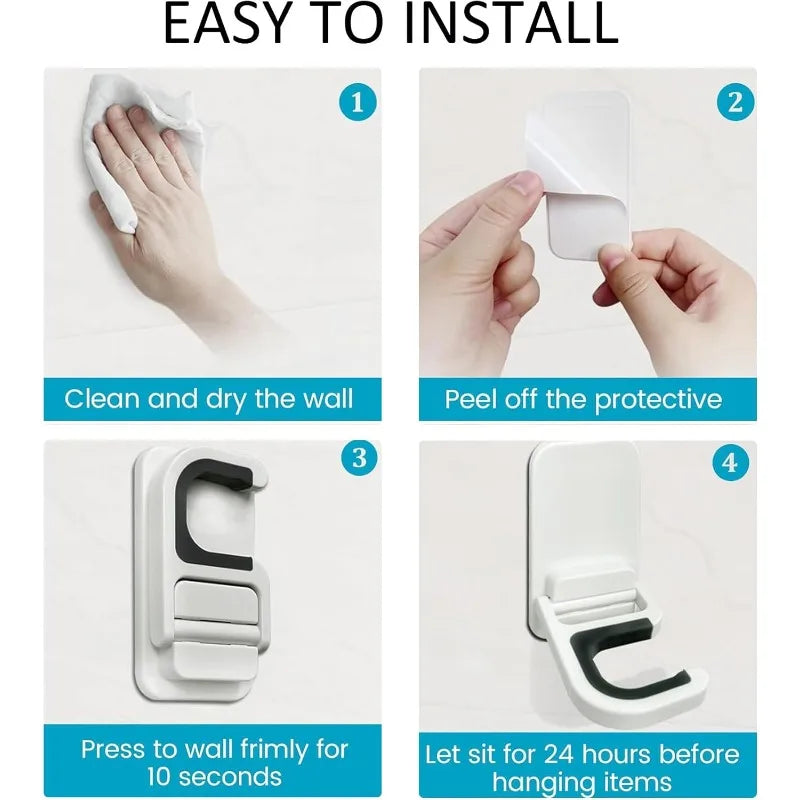 EASY TO INSTALL

1

Clean and dry the wall

2

Peel off the protective

3

Press to wall frimly for 10 seconds

4

Let sit for 24 hours before hanging items