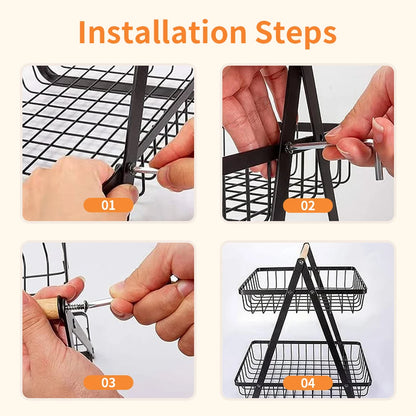 Installation Steps

01

02

03

04