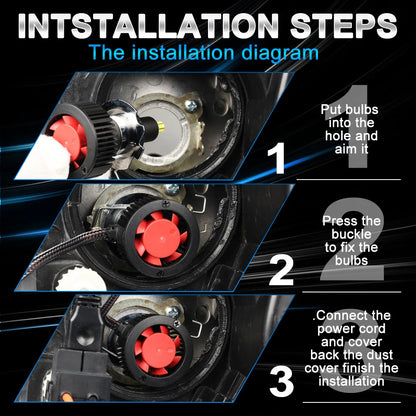 INTSTALLATION STEPS
The installation diagram

1

Put bulbs into the hole and aim it

2

Press the buckle to fix the bulbs

3

.Connect the power cord and cover back the dust cover finish the installation