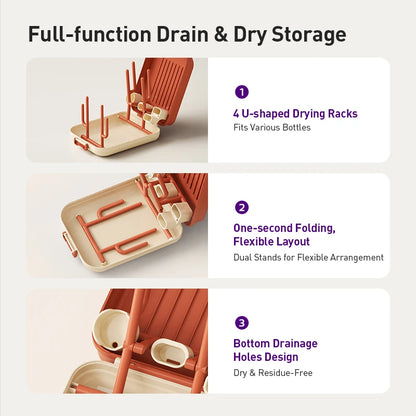 Full-function Drain & Dry Storage

1

4 U-shaped Drying Racks

Fits Various Bottles

2

One-second Folding, Flexible Layout

Dual Stands for Flexible Arrangement

3

Bottom Drainage Holes Design

Dry & Residue-Free