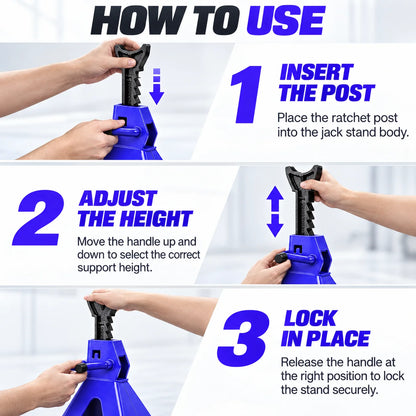 HOW TO USE

1

INSERT THE POST

Place the ratchet post into the jack stand body.

2

ADJUST THE HEIGHT

Move the handle up and down to select the correct support height.

3

LOCK IN PLACE

Release the handle at the right position to lock the stand securely.