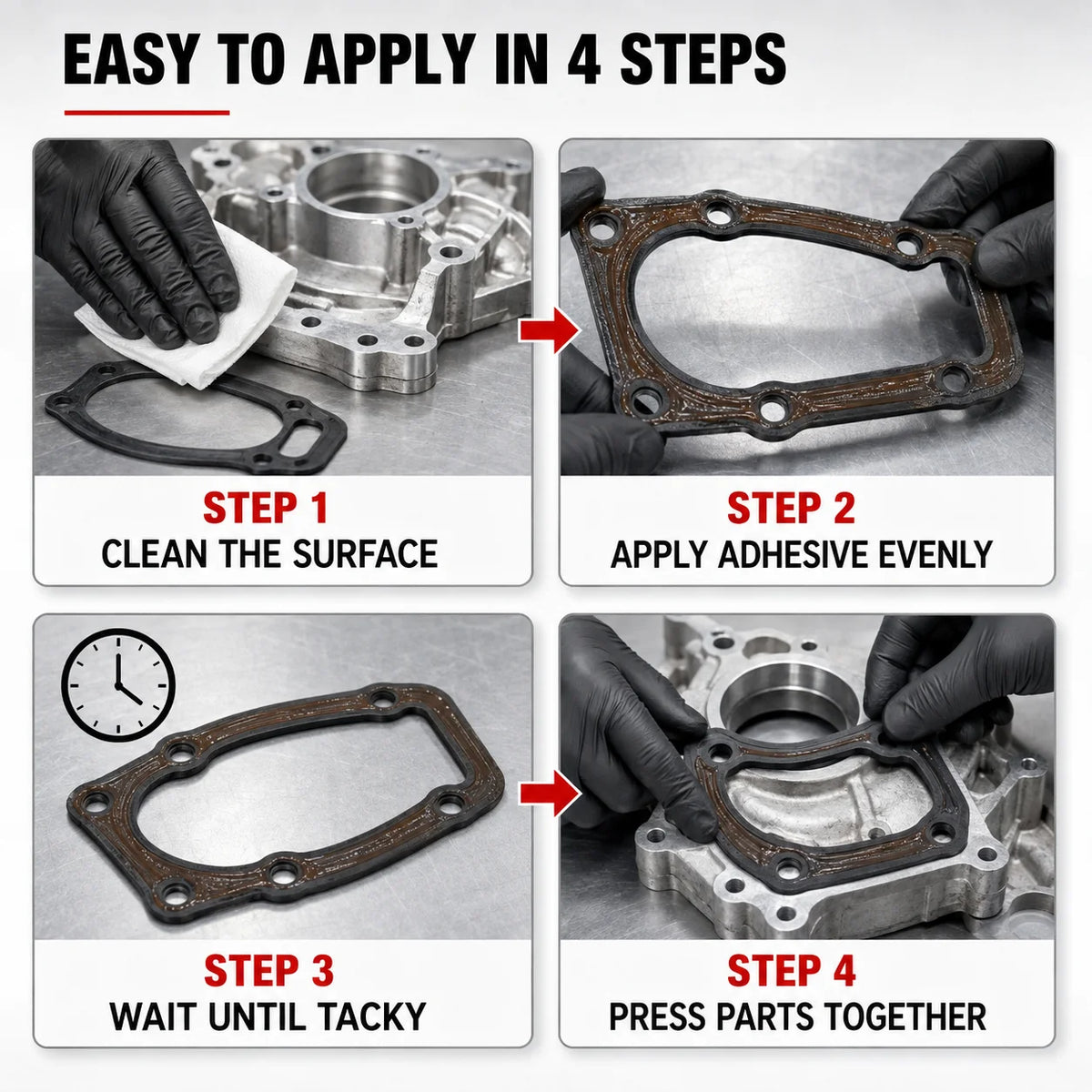 EASY TO APPLY IN 4 STEPS

STEP 1
CLEAN THE SURFACE

STEP 2
APPLY ADHESIVE EVENLY

STEP 3
WAIT UNTIL TACKY

STEP 4
PRESS PARTS TOGETHER